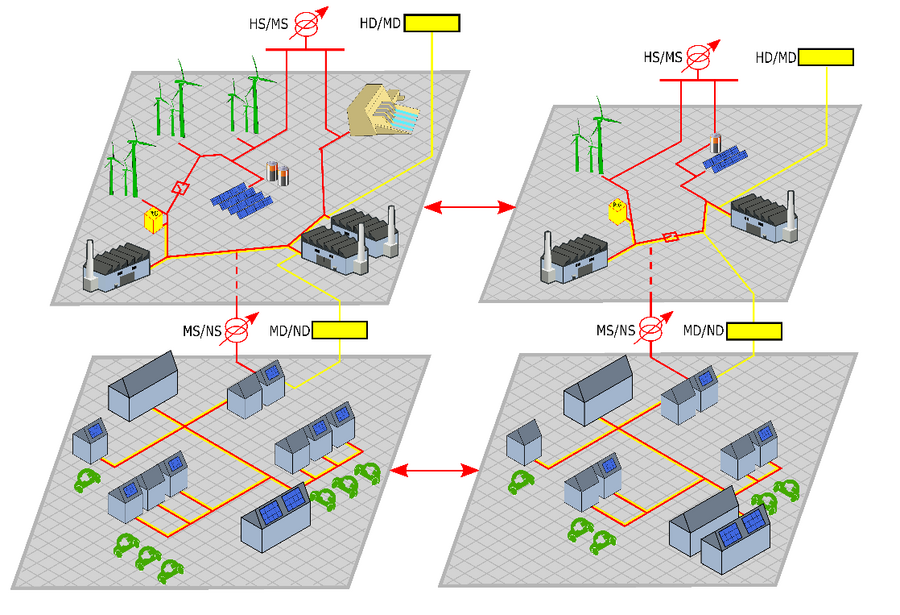 HS/MS
HD/MD
HS/MS
HD/MD
MS/NS
MD/ND
MS/NS
MD/ND